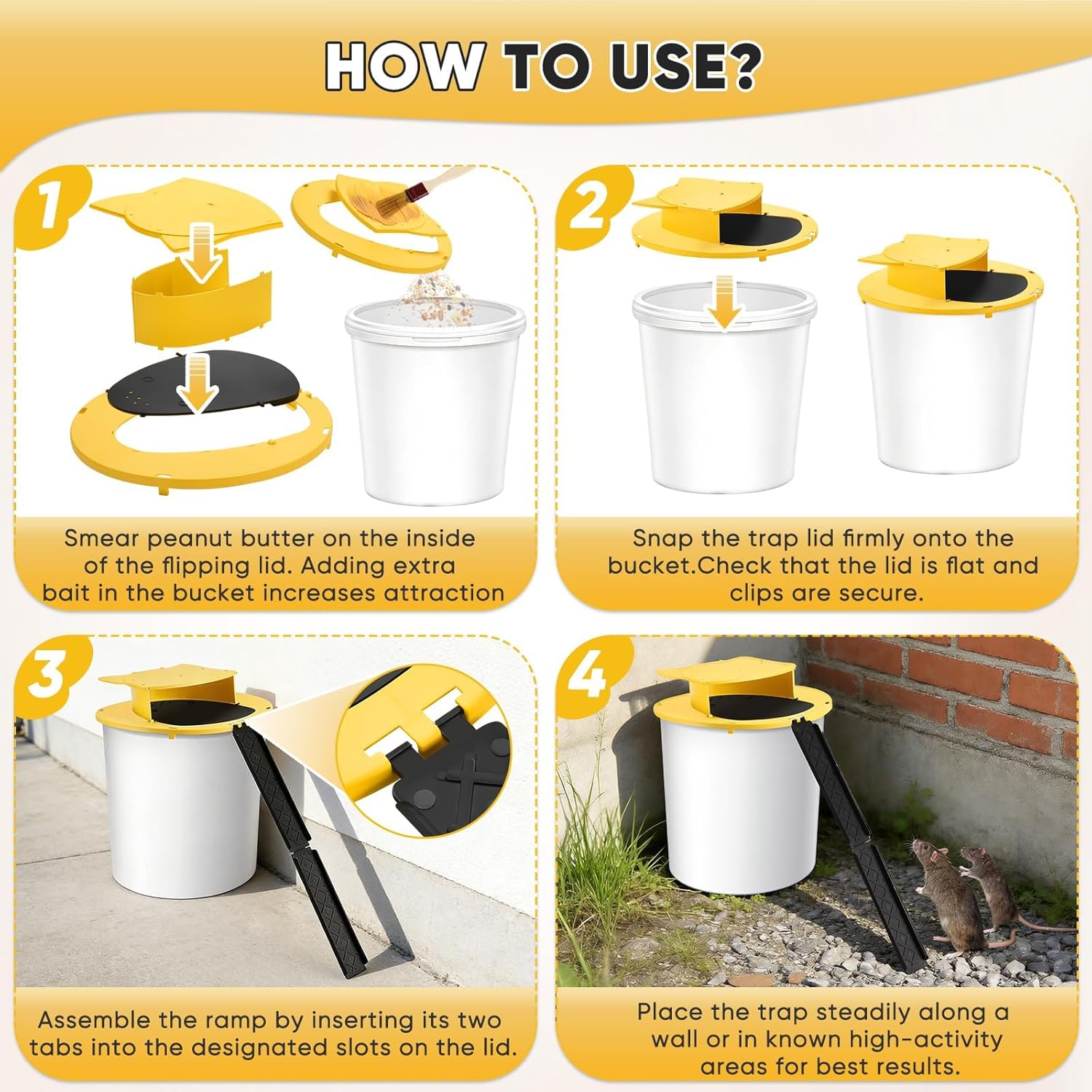 HOW TO USE?

1

Smear peanut butter on the inside of the flipping lid. Adding extra bait in the bucket increases attraction

2

Snap the trap lid firmly onto the bucket.Check that the lid is flat and clips are secure.

3

Assemble the ramp by inserting its two tabs into the designated slots on the lid.

4

Place the trap steadily along a wall or in known high-activity areas for best results.